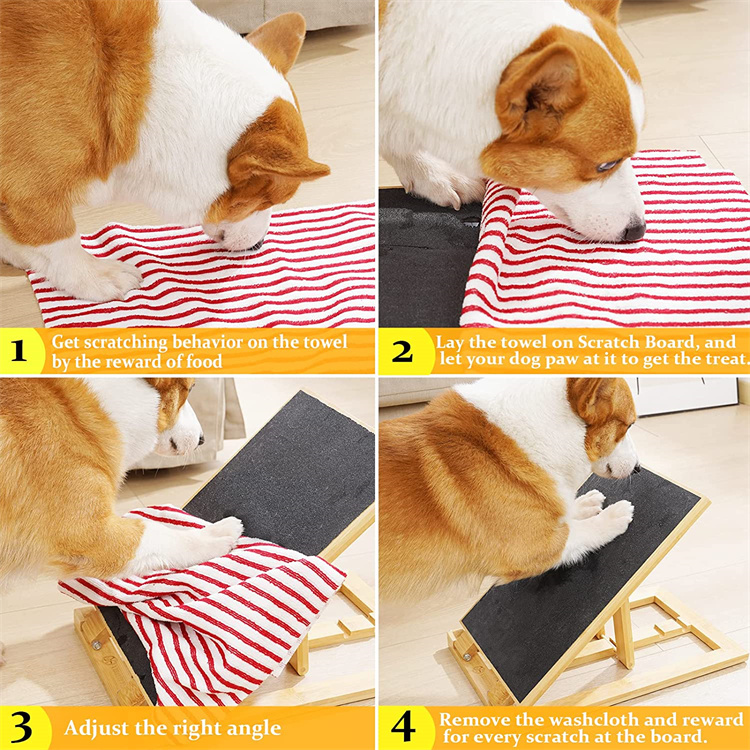 1 Get scratching behavior on the towel by the reward of food

2 Lay the towel on Scratch Board, and let your dog paw at it to get the treat.

3 Adjust the right angle

4 Remove the washcloth and reward for every scratch at the board.