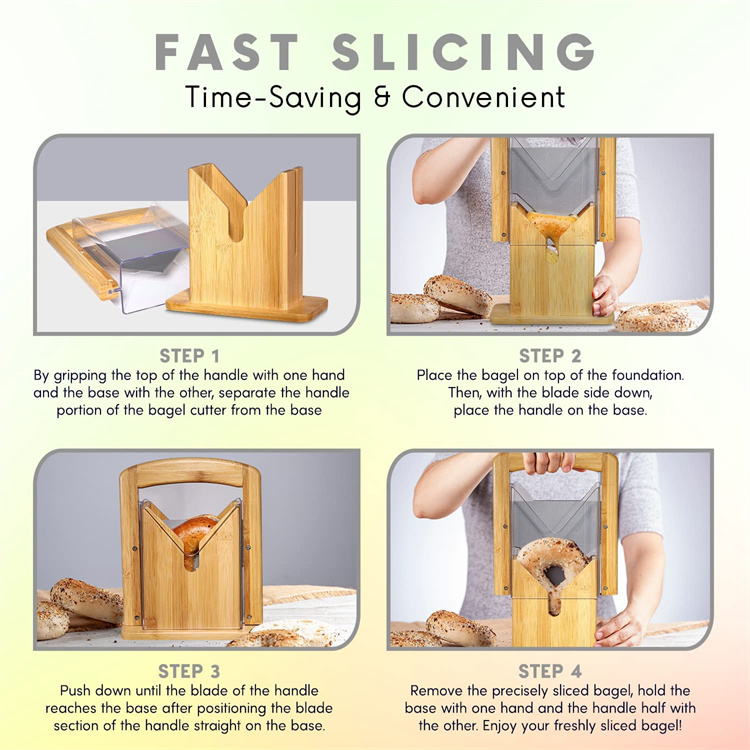 FAST SLICING
Time-Saving & Convenient

STEP 1
By gripping the top of the handle with one hand and the base with the other, separate the handle portion of the bagel cutter from the base

STEP 2
Place the bagel on top of the foundation. Then, with the blade side down, place the handle on the base.

STEP 3
Push down until the blade of the handle reaches the base after positioning the blade section of the handle straight on the base.

STEP 4
Remove the precisely sliced bagel, hold the base with one hand and the handle half with the other. Enjoy your freshly sliced bagel!